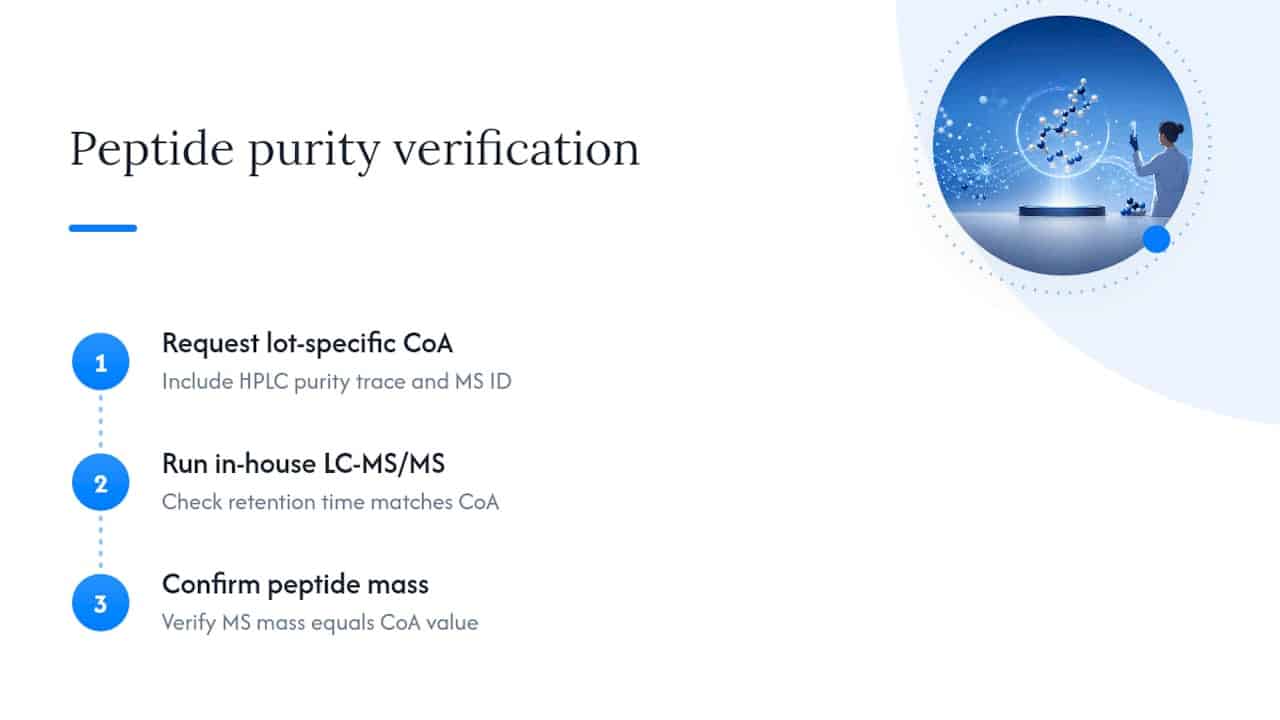 Peptide purity verification

1
Request lot-specific CoA
Include HPLC purity trace and MS ID

2
Run in-house LC-MS/MS
Check retention time matches CoA

3
Confirm peptide mass
Verify MS mass equals CoA value